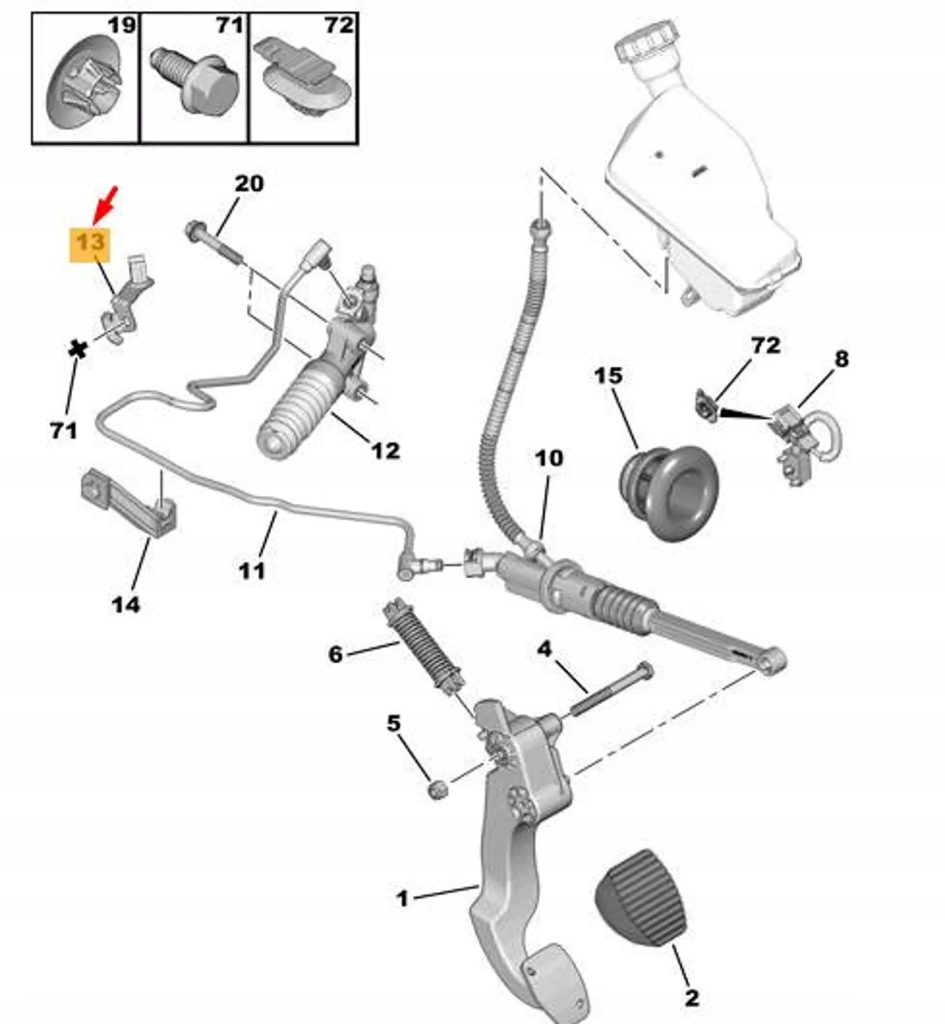 19
71
72
20
13
71
12
72
8
15
10
14
11
6
4
5
1
2