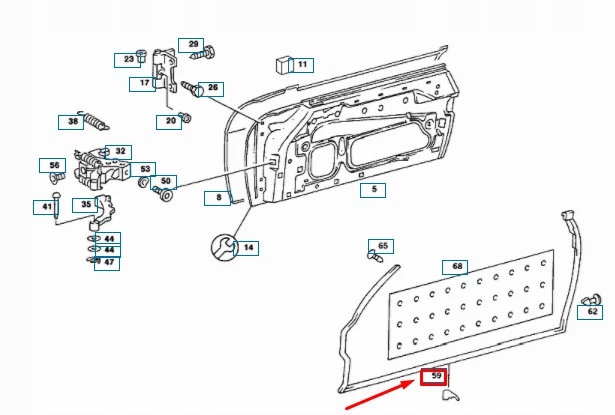 29
23
11
17
26
38
20
32
56
53
50
8
5
41
35
44
44
47
14
65
68
62
59