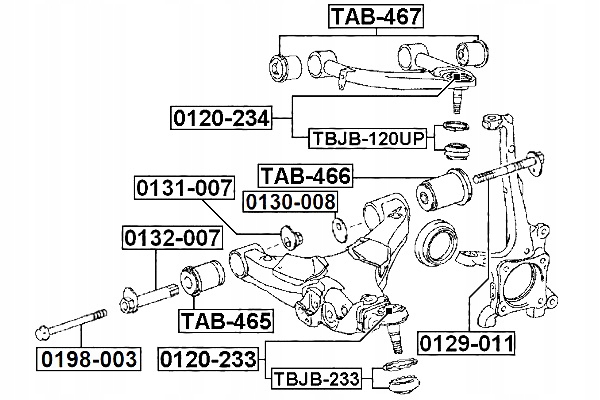 TAB-467
0120-234
TBJB-120UP
TAB-466
0131-007
0130-008
0132-007
TAB-465
0198-003
0120-233
TBJB-233
0129-011