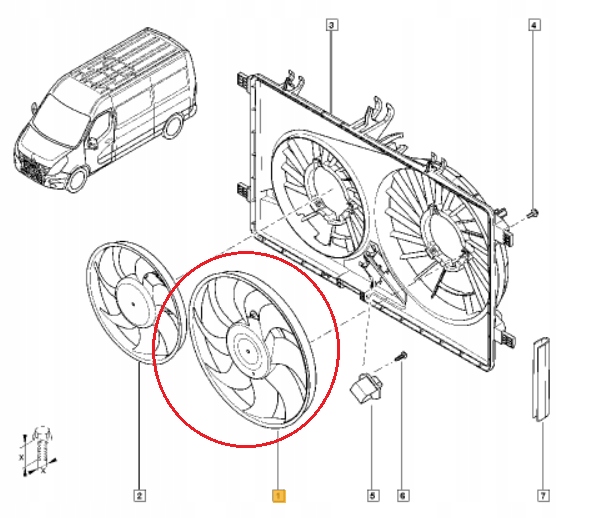 3
4
X
X
2
1
5
6
7