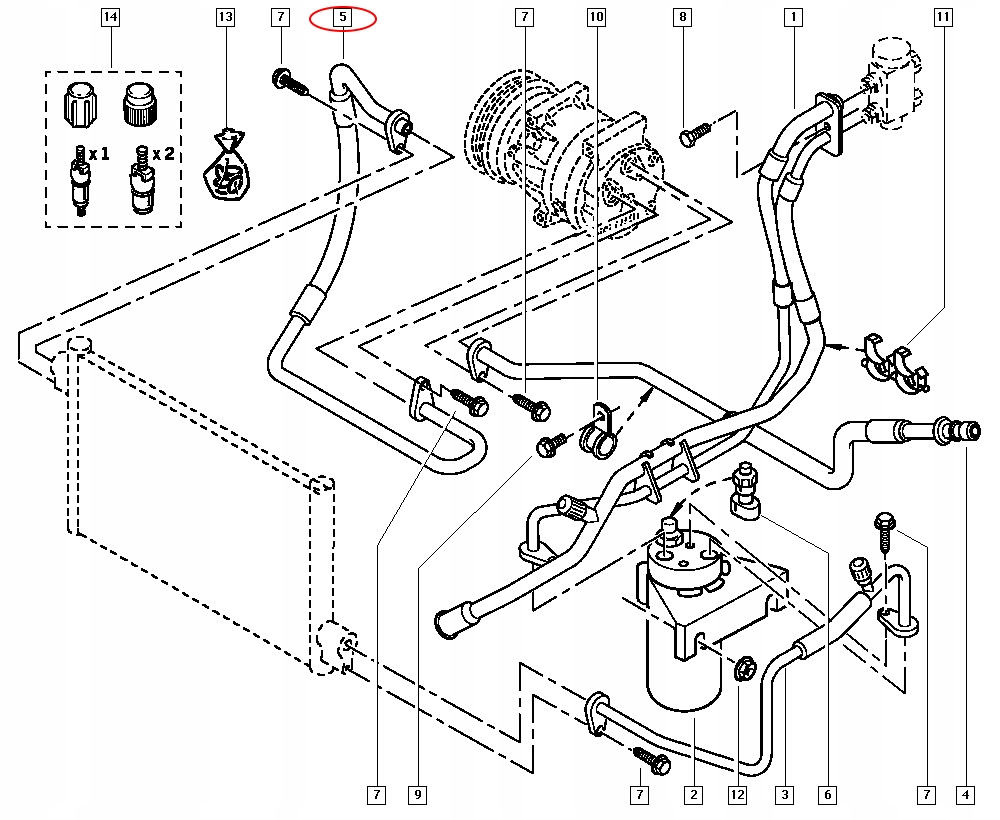 14
13
7
5
7
10
8
1
11
x 1
x 2
7
9
7
2
12
3
6
7
4