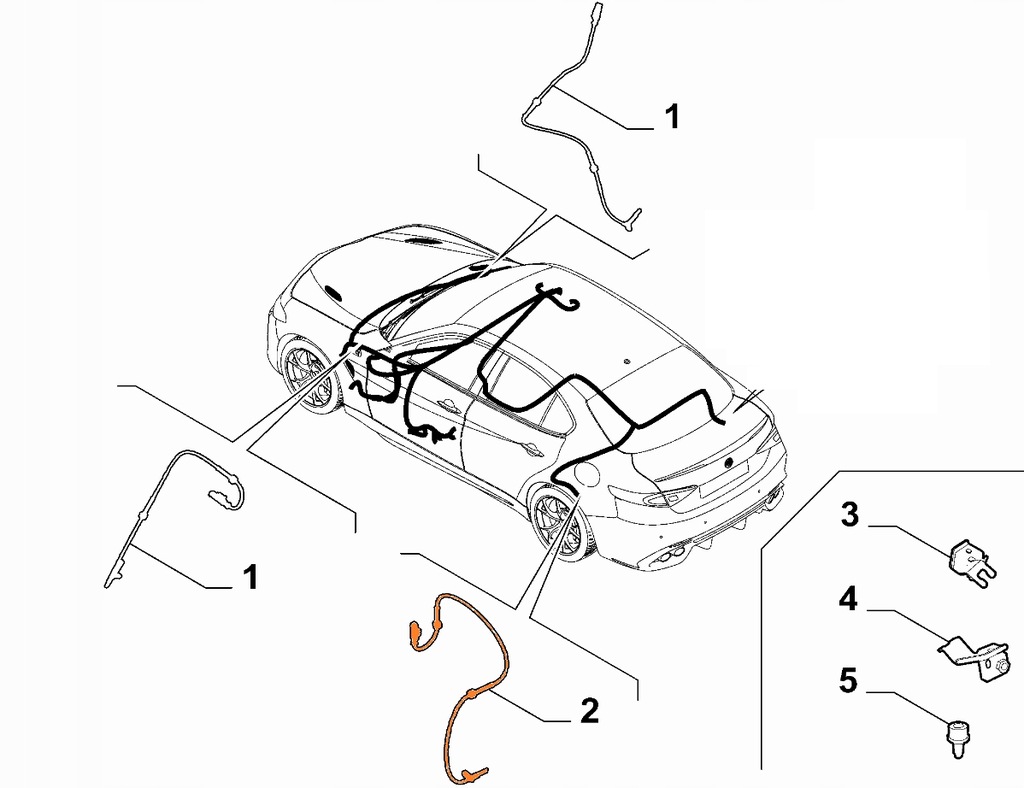 1
1
2
3
4
5