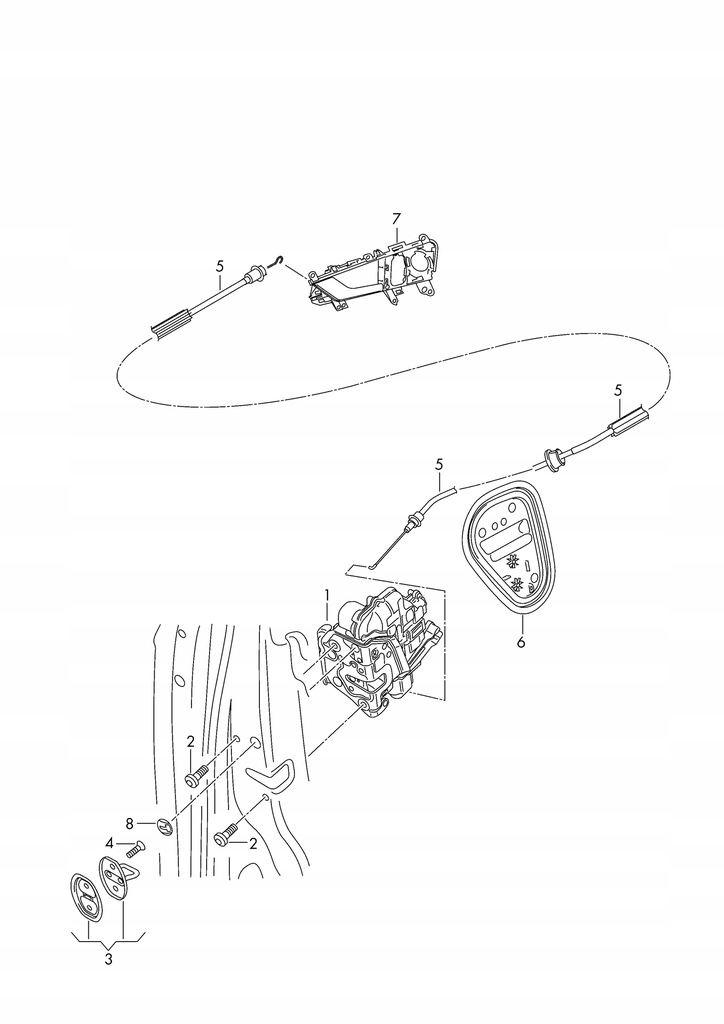 7
5
5
5
1
6
2
8
4
2
3