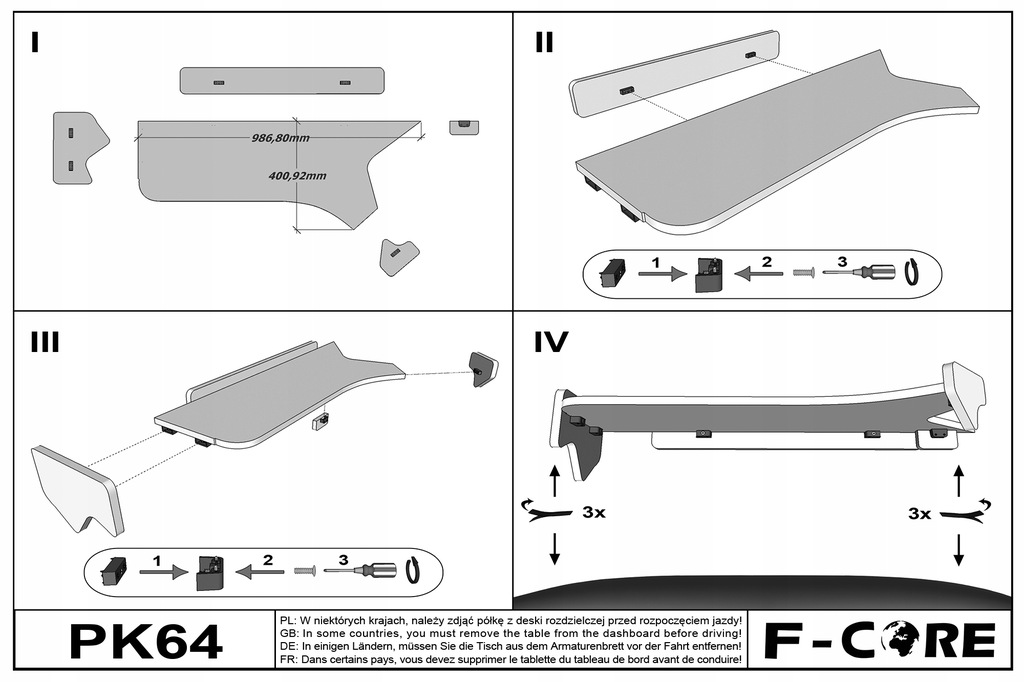 I

986,80mm

400,92mm

II

1 2 3

III

1 2 3

IV

3x

3x

PK64

PL: W niektórych krajach, należy zdjąć półkę z deski rozdzielczej przed rozpoczęciem jazdy!
GB: In some countries, you must remove the table from the dashboard before driving!
DE: In einigen Ländern, müssen Sie die Tisch aus dem Armaturenbrett vor der Fahrt entfernen!
FR: Dans certains pays, vous devez supprimer le tablette du tableau de bord avant de conduire!

F-CORE