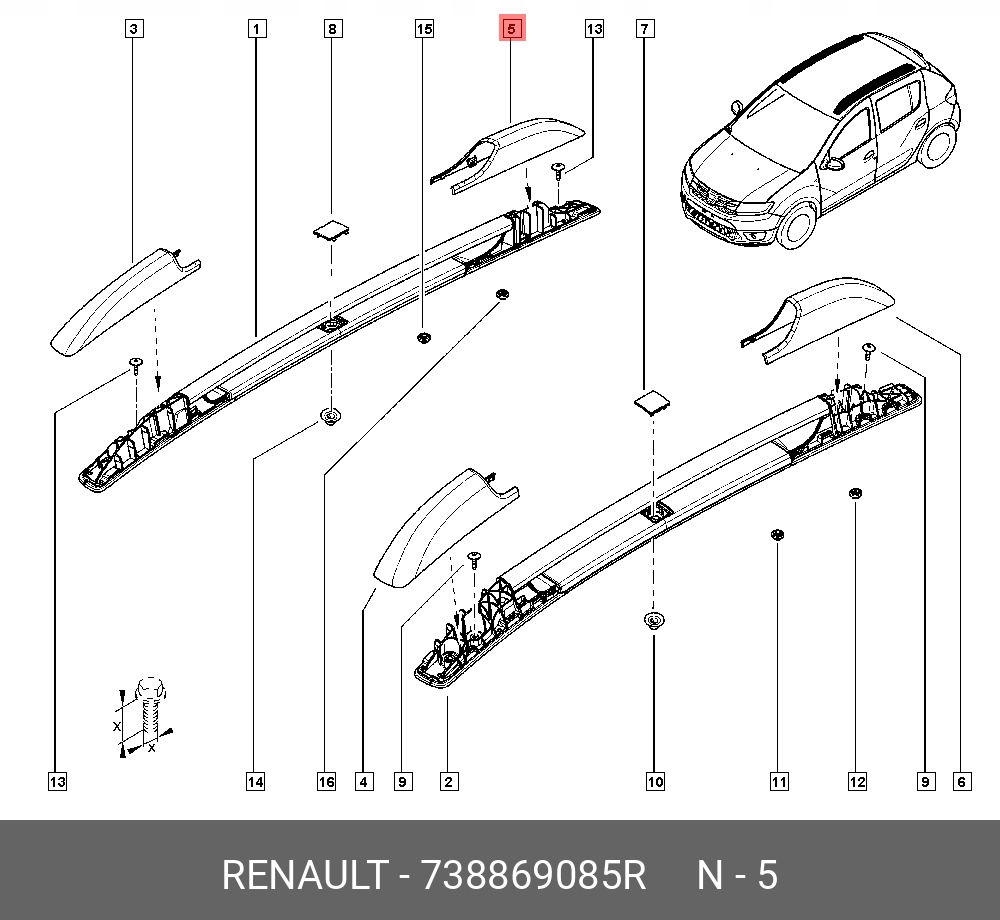 3
1
8
15
5
13
7

X
X

13
14
16
4
9
2
10
11
12
9
6

RENAULT - 738869085R N - 5