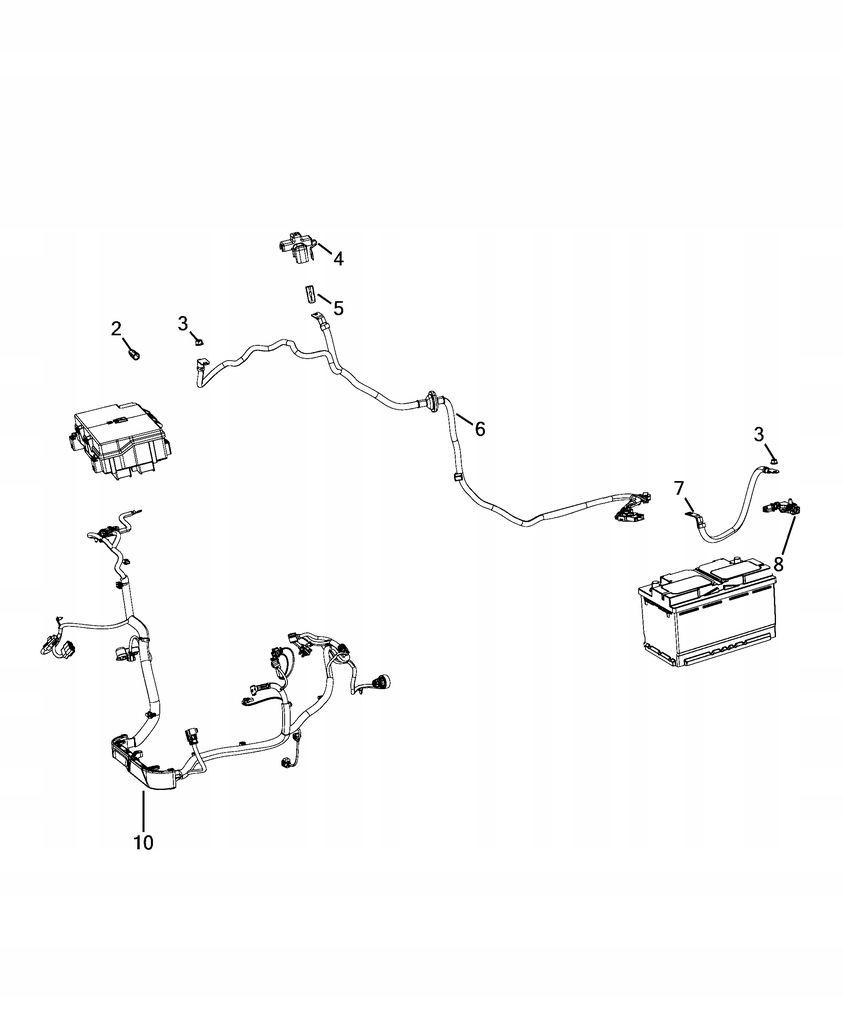 4
5
2
3
6
3
7
8
10