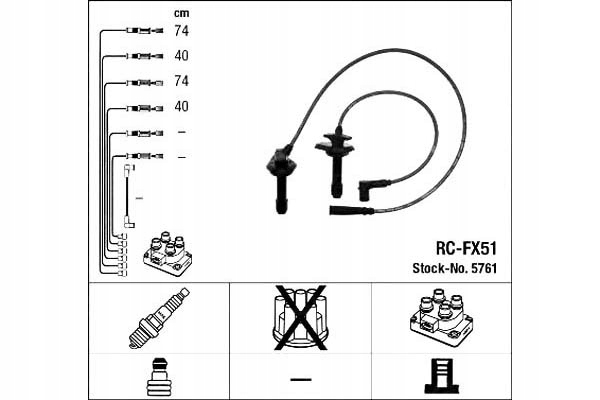 cm
74
40
74
40
–
–
–
RC-FX51
Stock-No. 5761
—