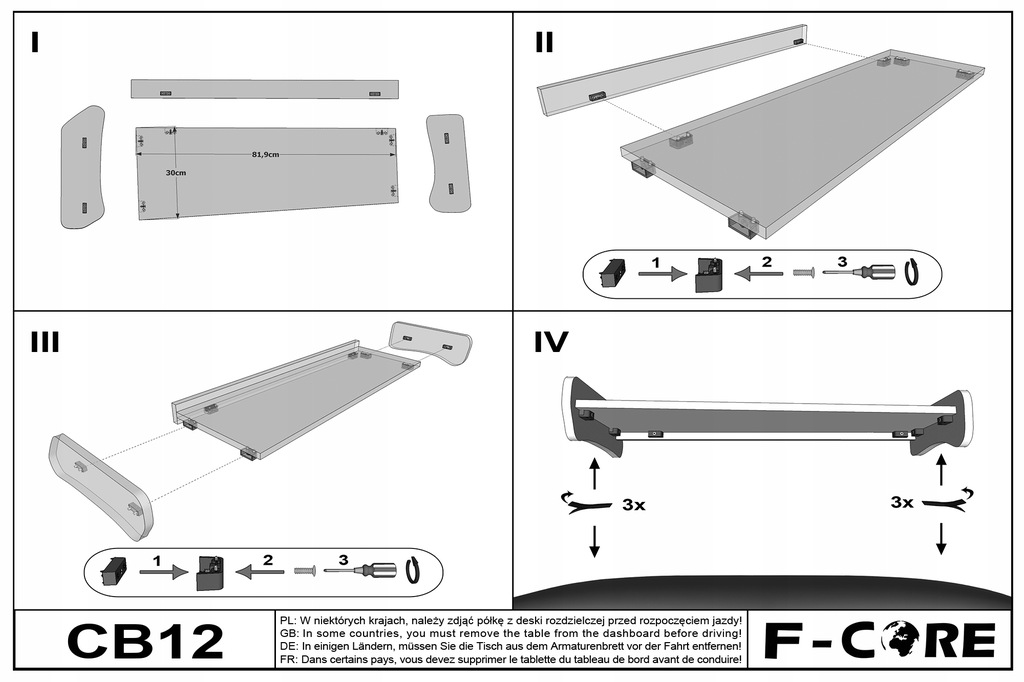 I

81,9cm

30cm

II

1 2 3

III

1 2 3

IV

3x

3x

CB12

PL: W niektórych krajach, należy zdjąć półkę z deski rozdzielczej przed rozpoczęciem jazdy!
GB: In some countries, you must remove the table from the dashboard before driving!
DE: In einigen Ländern, müssen Sie die Tisch aus dem Armaturenbrett vor der Fahrt entfernen!
FR: Dans certains pays, vous devez supprimer le tablette du tableau de bord avant de conduire!

F-CORE