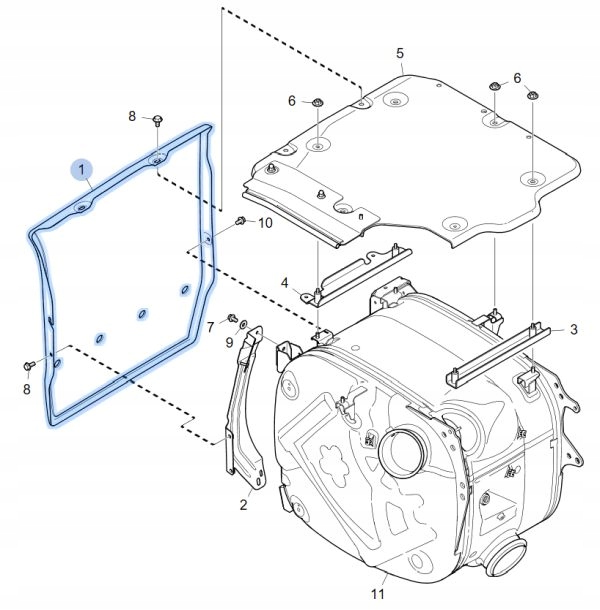 5
6
6
8
1
10
4
3
7
9
8
2
11