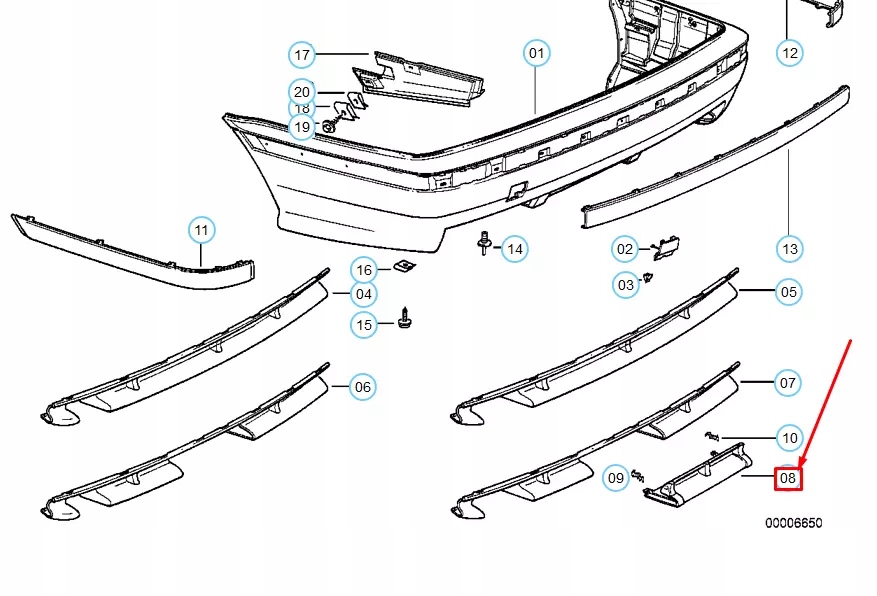 17
01
12
20
18
19
11
14
02
13
16
04
03
05
15
06
07
10
09
08
00006650