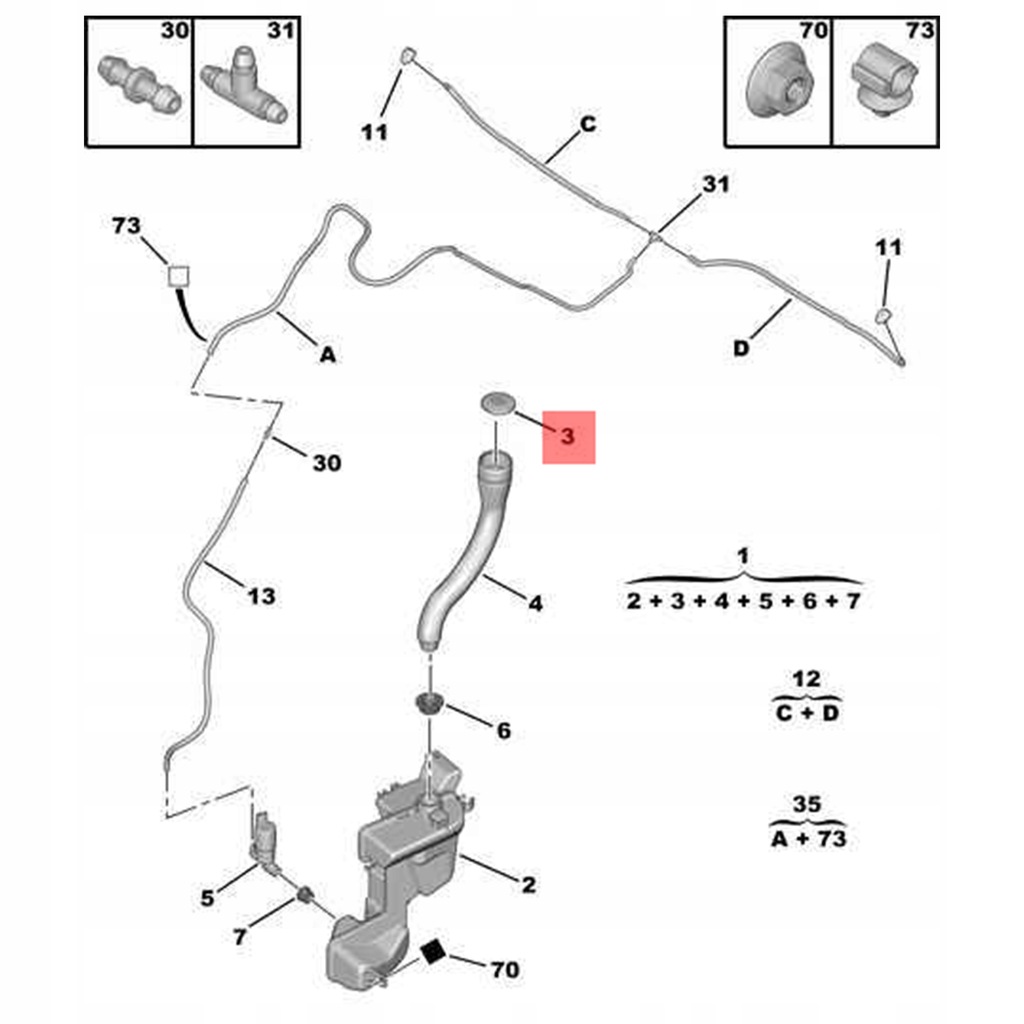 30
31
70
73
11
C
31
73
11
A
D
3
30
13
4
1
2 + 3 + 4 + 5 + 6 + 7
12
C + D
6
35
A + 73
2
5
7
70