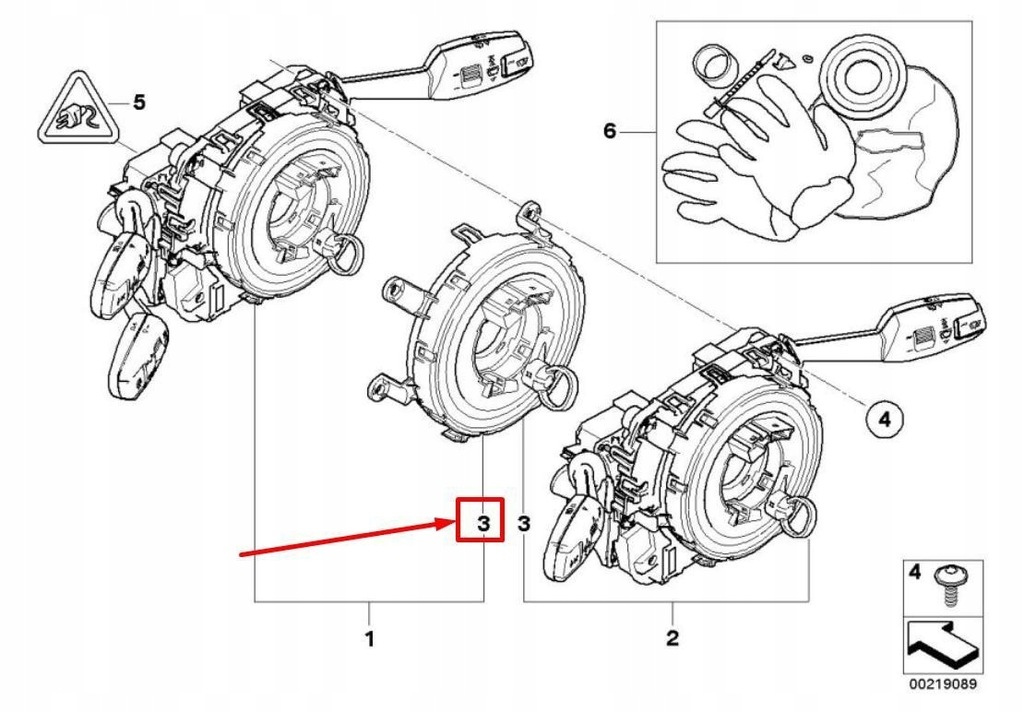 5

6

4

3

3

1

2

4

00219089