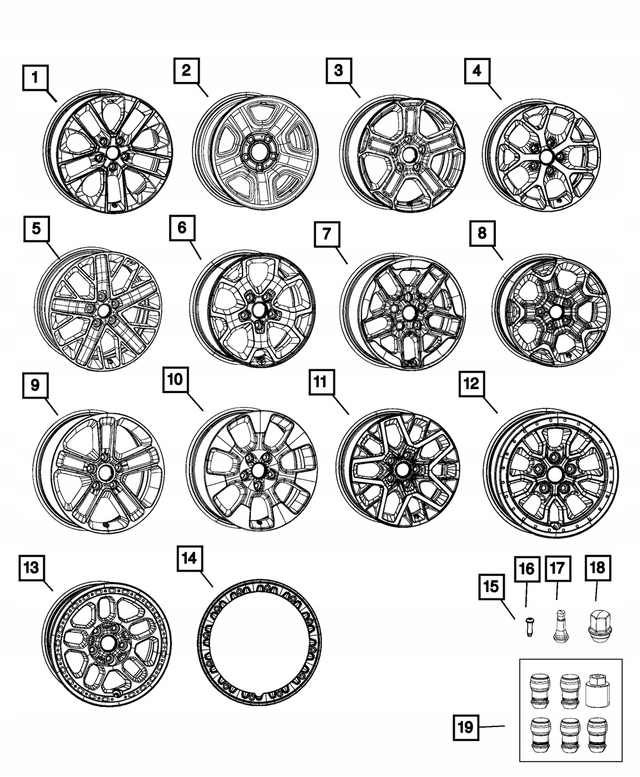 1
2
3
4
5
6
7
8
9
10
11
12
13
14
15
16
17
18
19