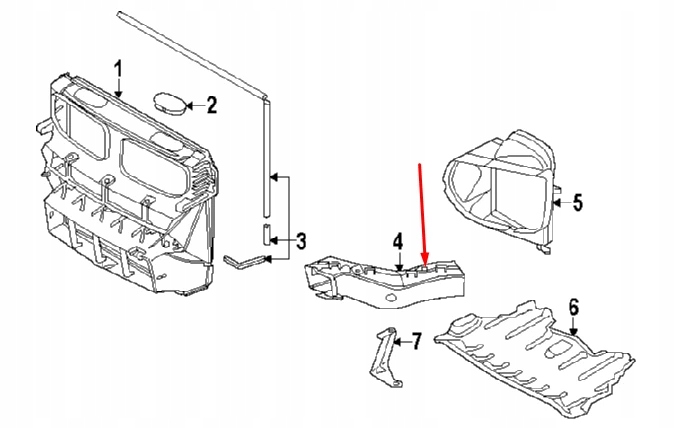 1
2
3
4
5
6
7