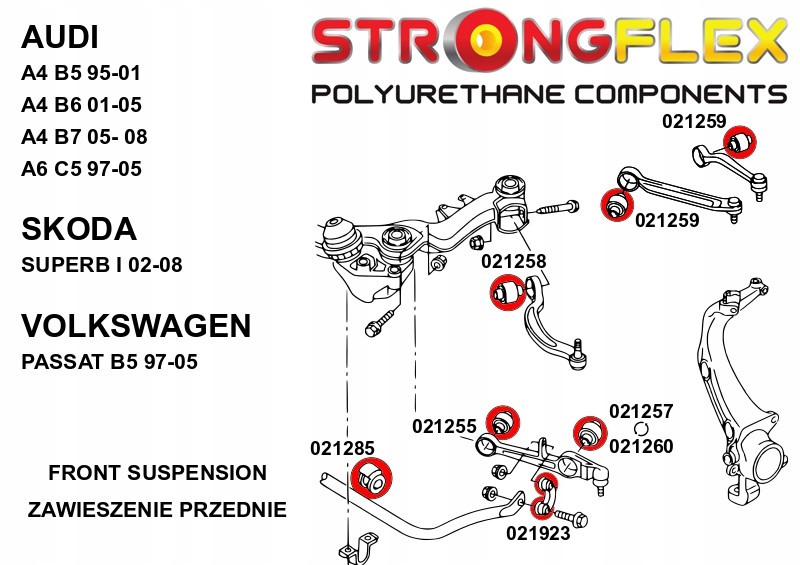 AUDI
A4 B5 95-01
A4 B6 01-05
A4 B7 05- 08
A6 C5 97-05

SKODA
SUPERB I 02-08

VOLKSWAGEN
PASSAT B5 97-05

FRONT SUSPENSION
ZAWIESZENIE PRZEDNIE

STRONGFLEX
POLYURETHANE COMPONENTS

021259
021259
021258
021255
021257
021260
021285
021923