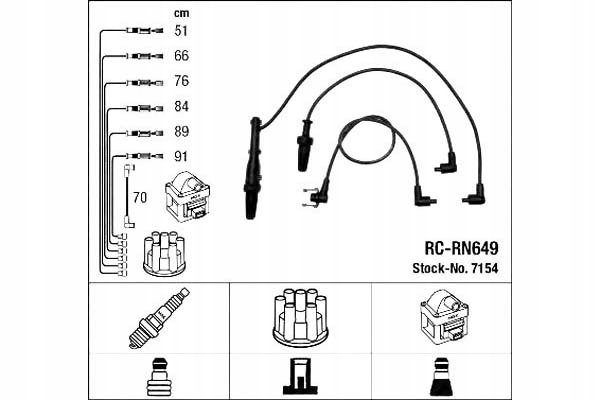 cm
51
66
76
84
89
91
70

RC-RN649
Stock-No. 7154