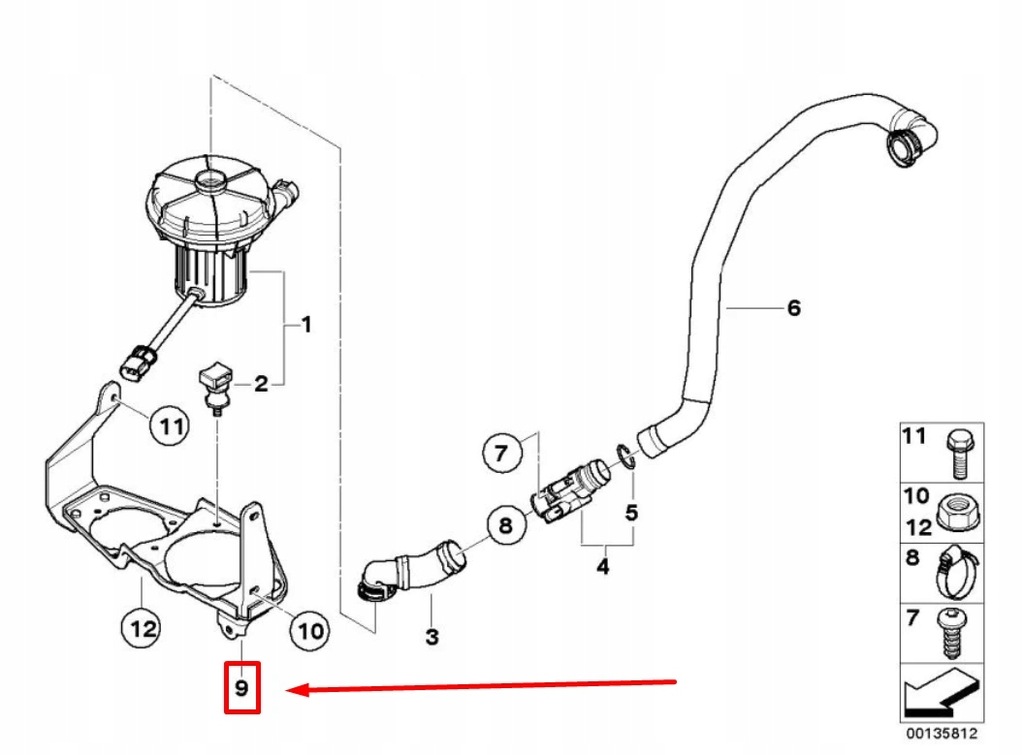 1
2
11
6
7
8
5
4
3
12
10
9
11
10
12
8
7
00135812