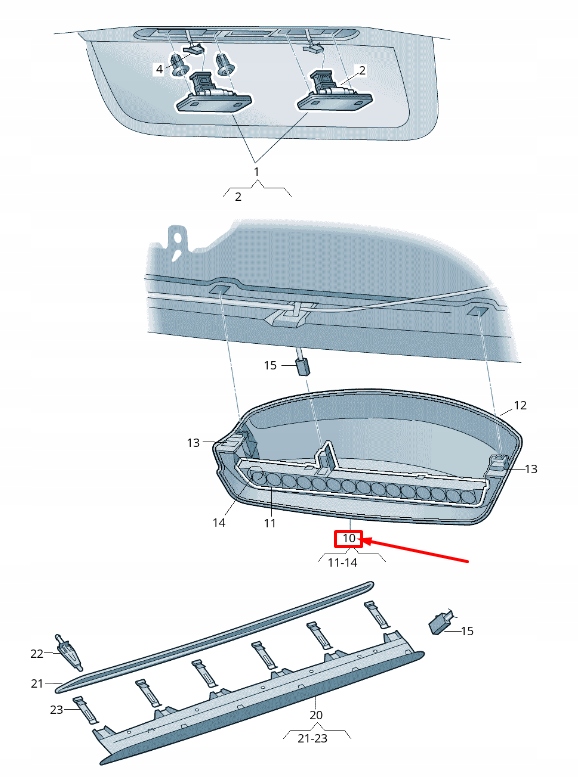 4
2
1
2
15
12
13
13
14
11
10
11-14
15
22
21
23
20
21-23