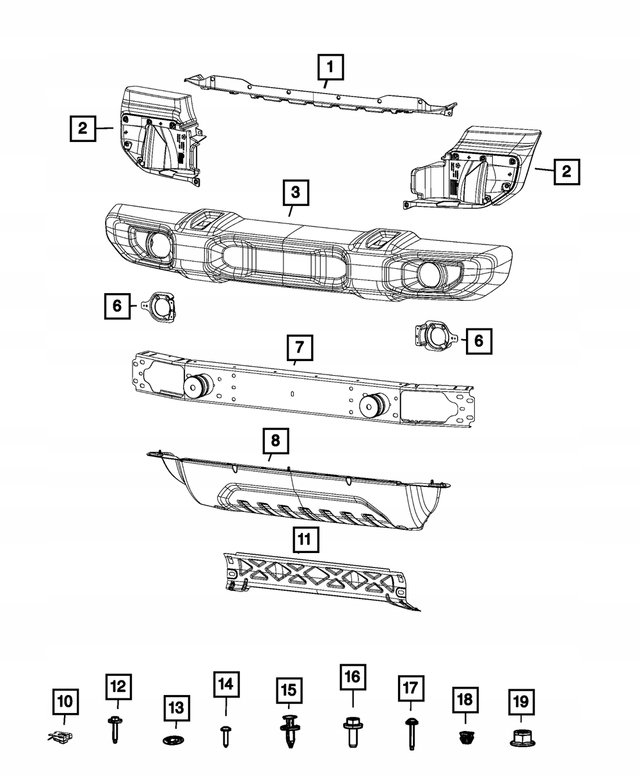 1
2
2
3
6
6
7
8
11
10
12
13
14
15
16
17
18
19