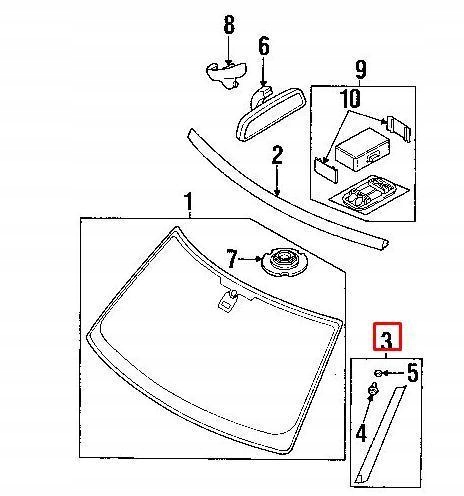 8
6
9
10
2
1
7
3
5
4