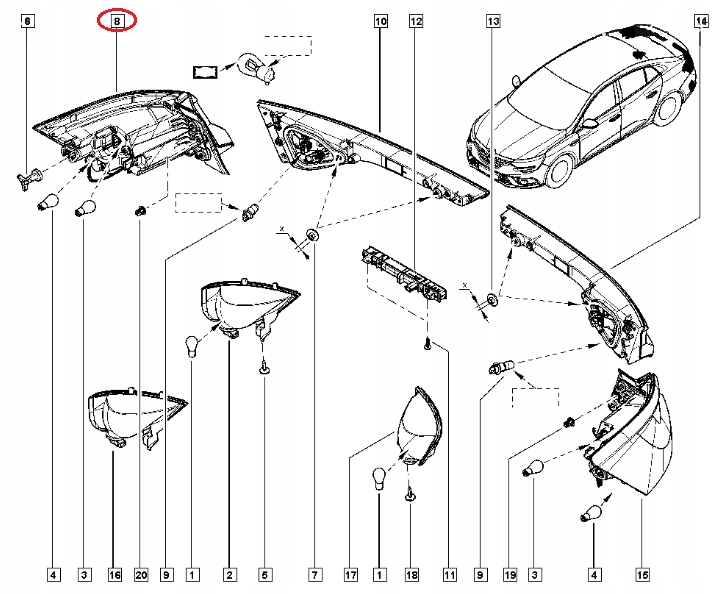 6
8
10
12
13
14
x
x
4
3
16
20
9
1
2
5
7
17
1
18
11
9
19
3
4
15