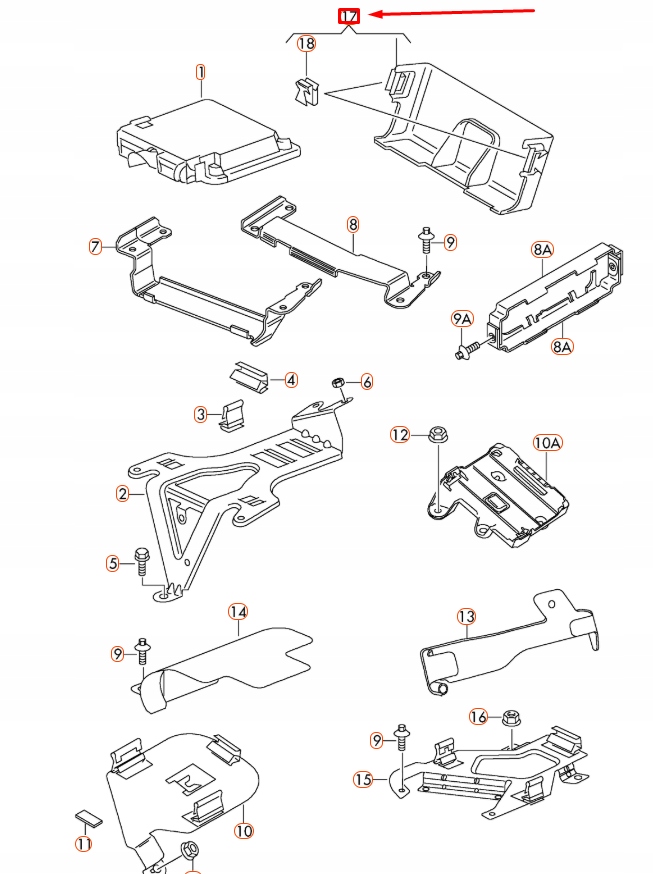 17
18
1
7
8
9
8A
9A
8A
4
6
3
12
10A
2
5
14
13
9
16
9
15
10
11