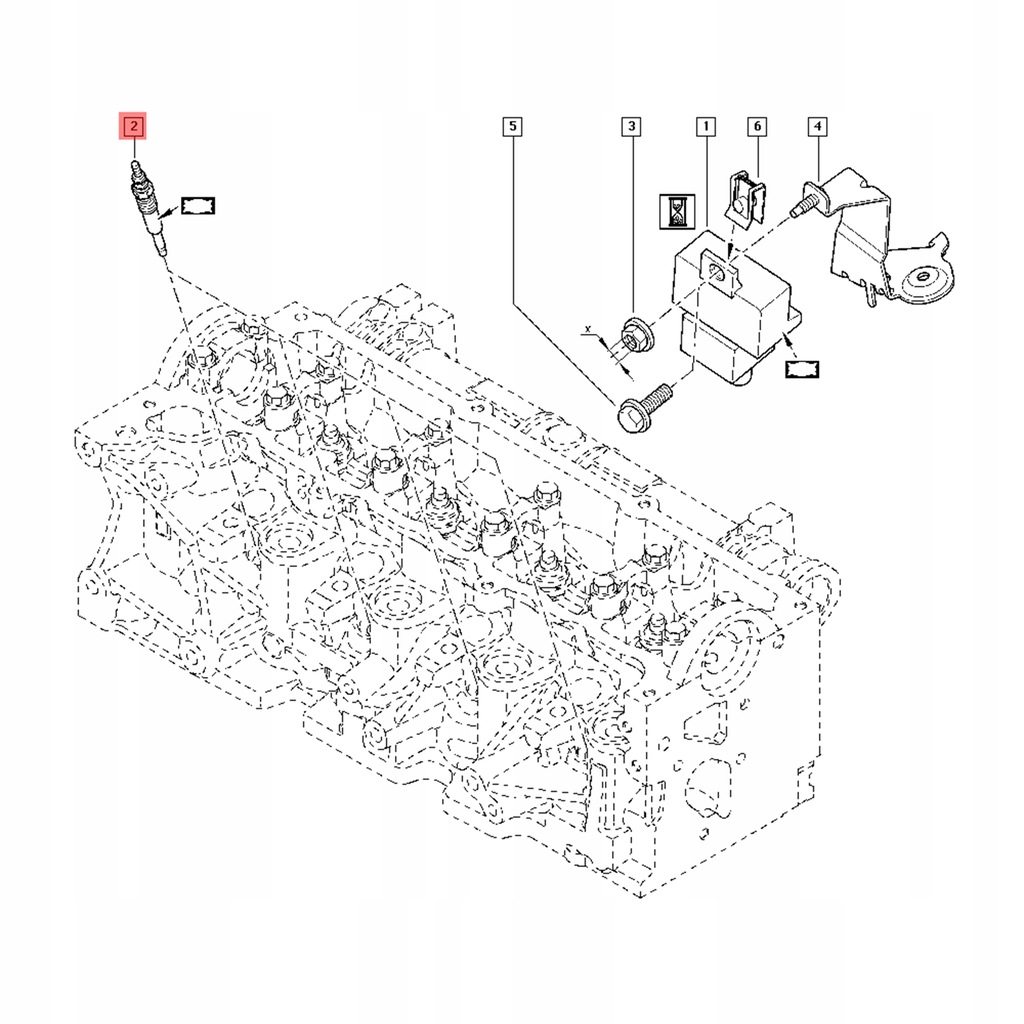 2
5
3
1
6
4
x