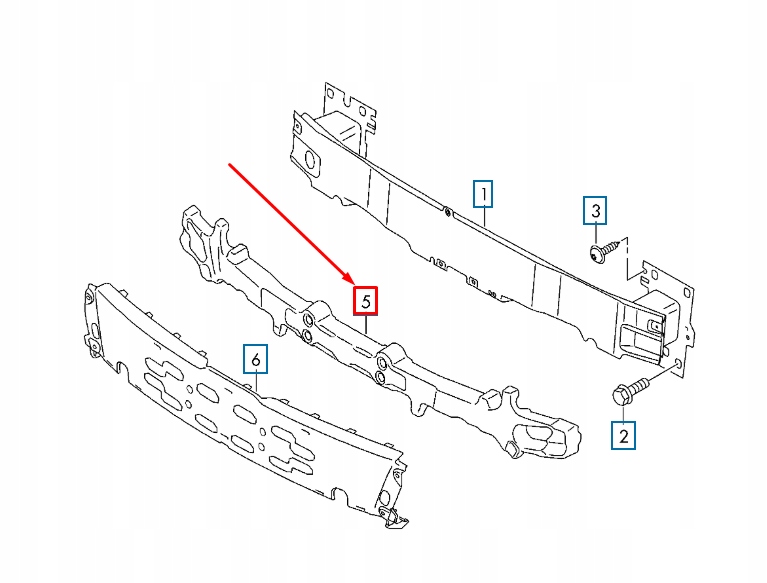 1
3
5
6
2