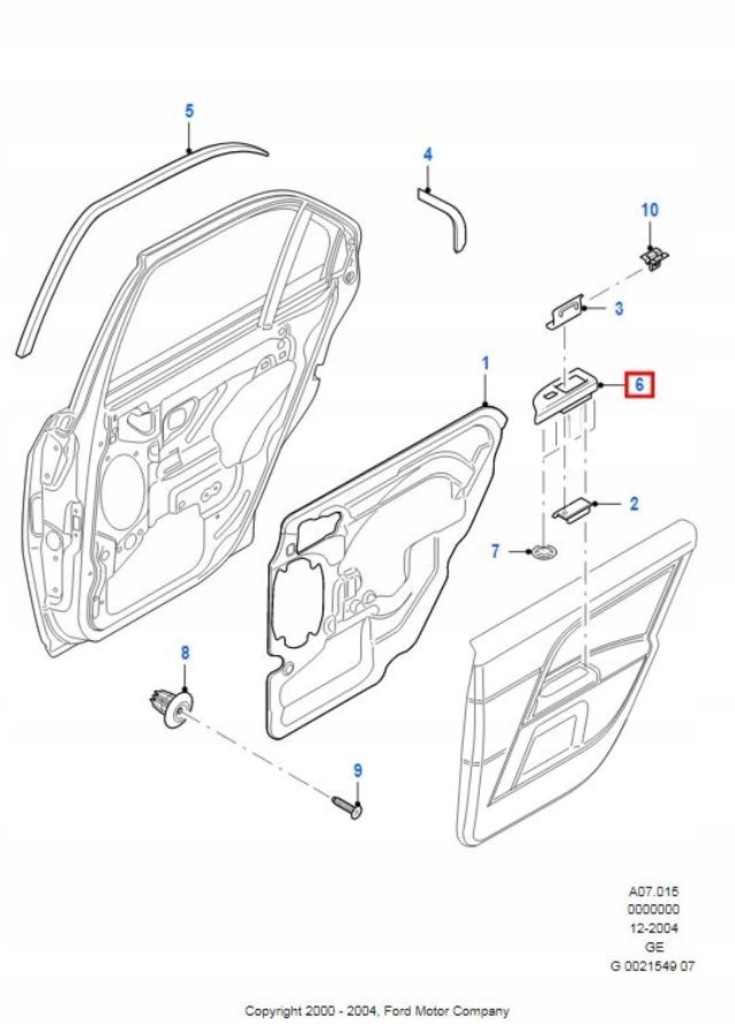 5
4
10
3
1
6
2
7
8
9
A07.015
0000000
12-2004
GE
G 0021549 07
Copyright 2000 - 2004, Ford Motor Company