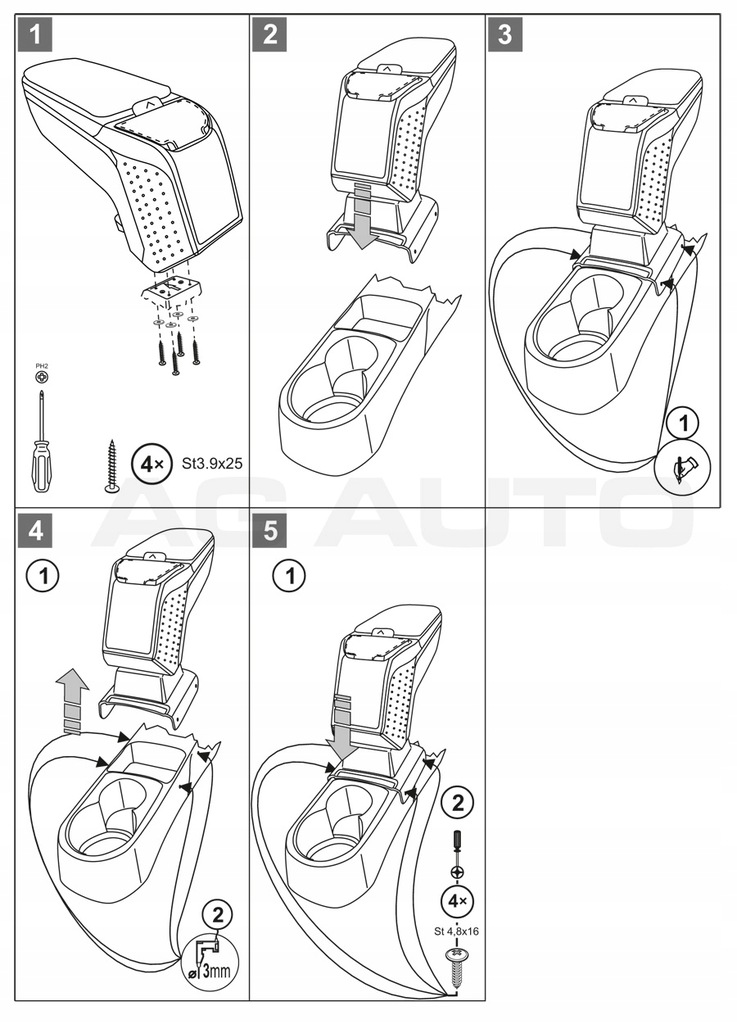 1
PH2
4× St3.9x25
2
3
1
AG AUTO
4
1
2
⌀3mm
5
1
2
4×
St 4,8x16