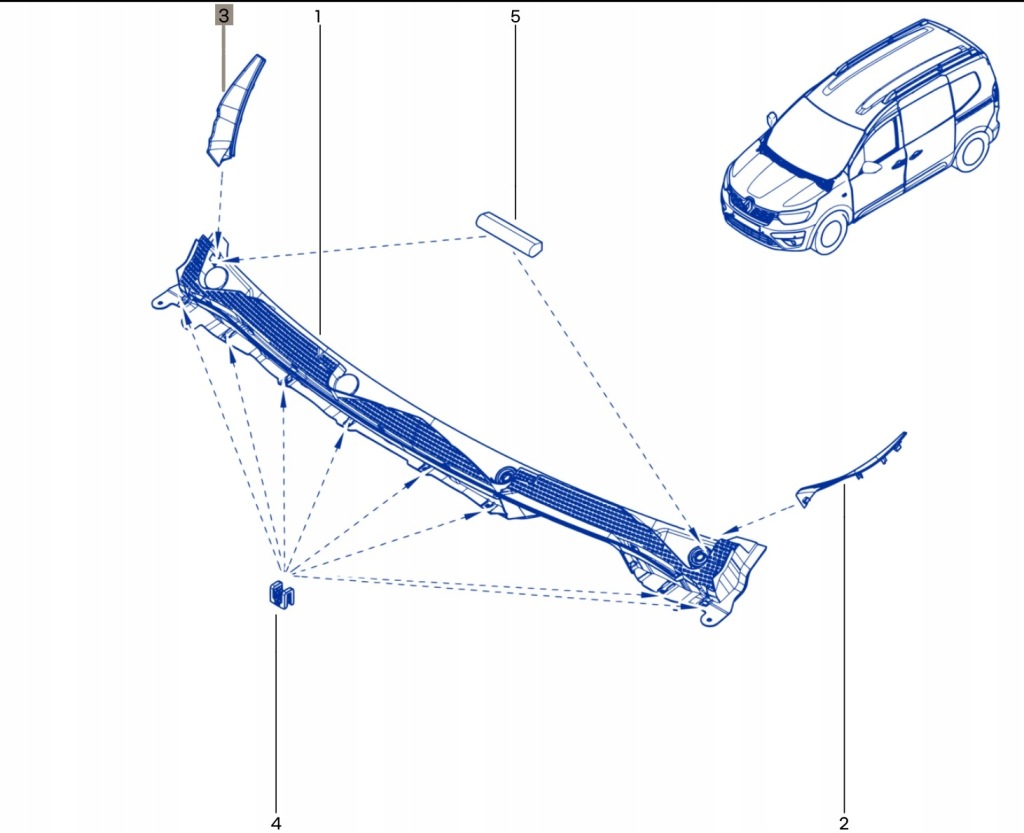 3
1
5
4
2