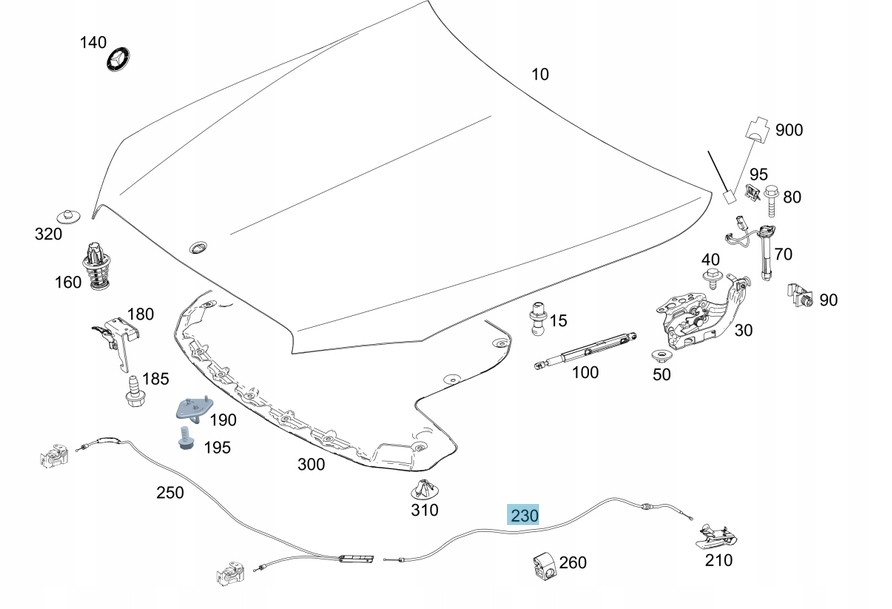 140
10
900
95
80
320
70
40
160
90
180
15
30
100
50
185
190
195
300
250
310
230
260
210