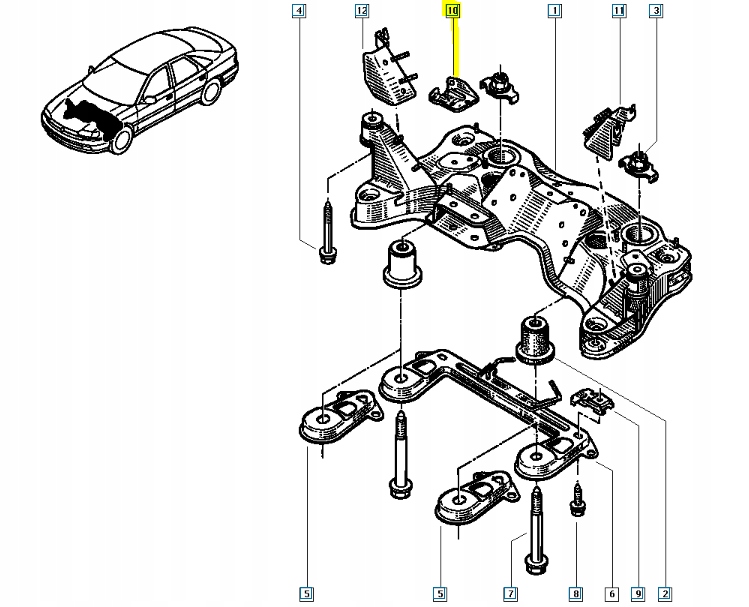 4
12
10
1
11
3
5
5
7
8
6
9
2