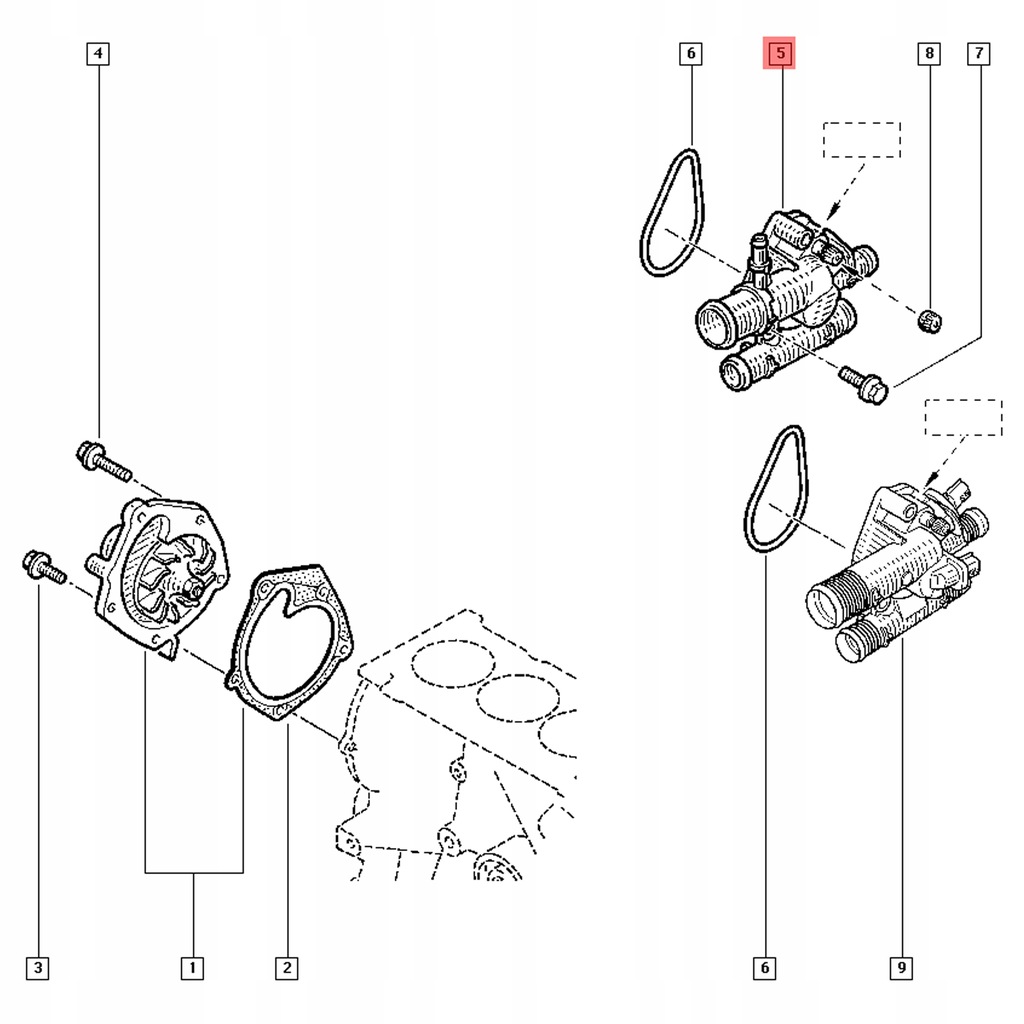 4

6

5

8

7

3

1

2

6

9