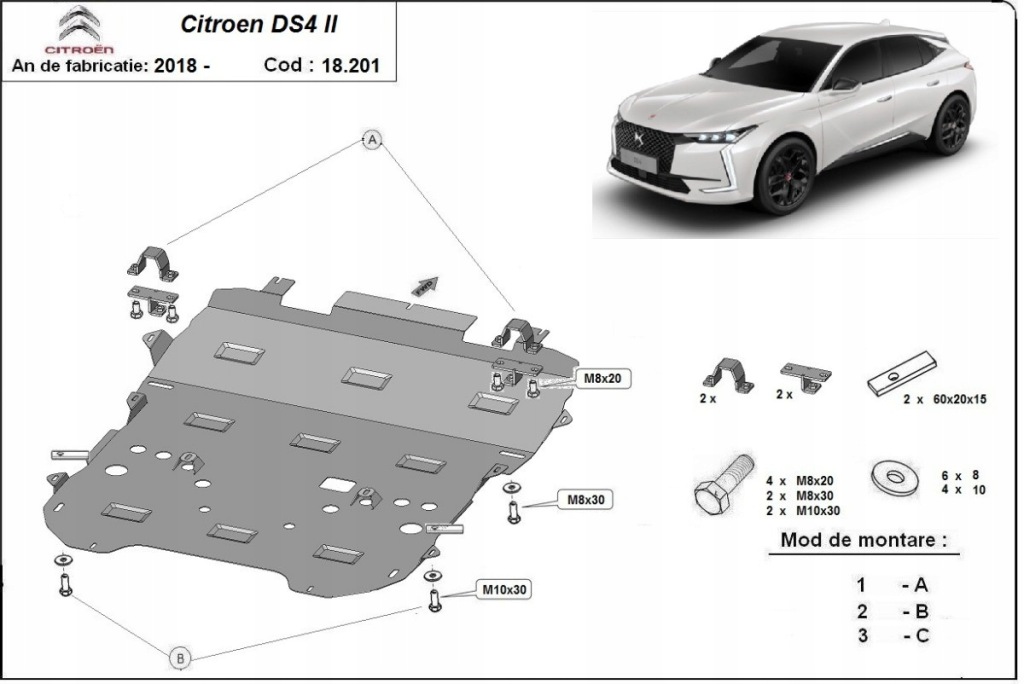 CITROËN

Citroen DS4 II

An de fabricatie: 2018 -

Cod : 18.201

A

FWD

M8x20

M8x30

M10x30

B

2 x

2 x

2 x 60x20x15

4 x M8x20
2 x M8x30
2 x M10x30

6 x 8
4 x 10

Mod de montare :

1 - A
2 - B
3 - C