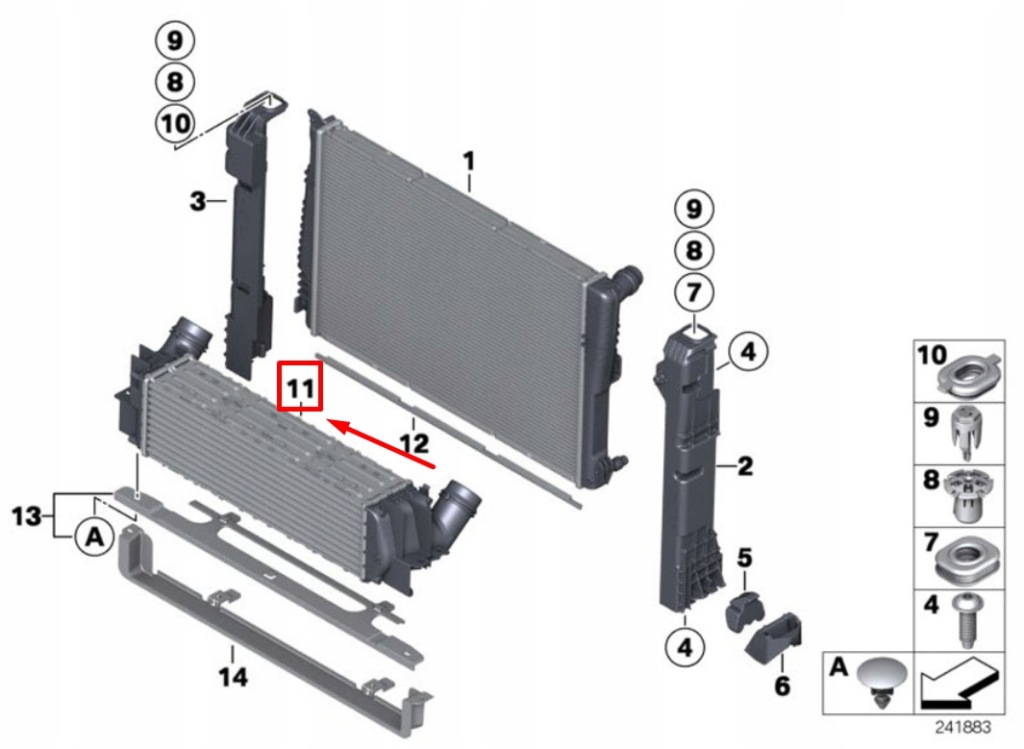 9
8
10
3
1
9
8
7
4
11
12
2
13
A
5
4
6
14
10
9
8
7
4
A
241883