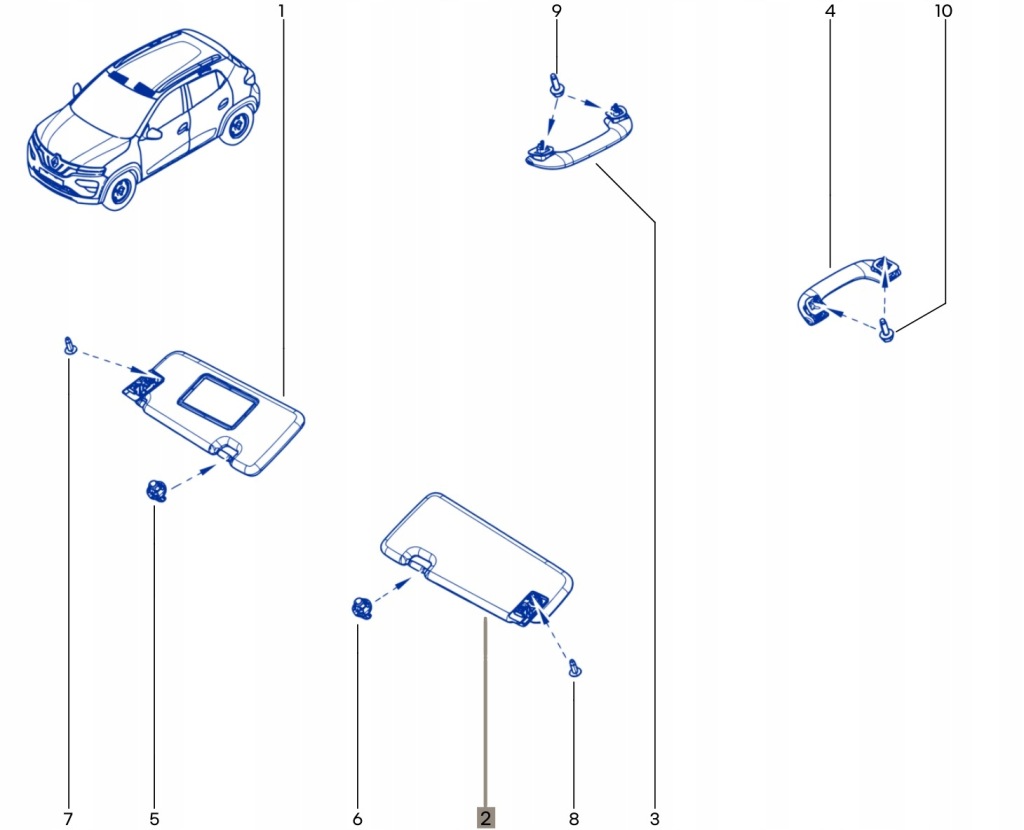 1
9
4
10
7
5
6
2
8
3