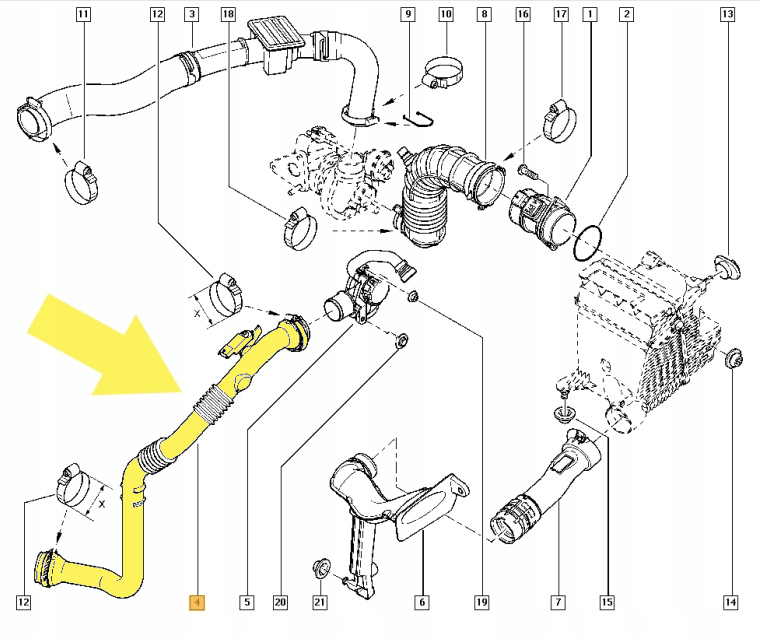 11
12
3
18
9
10
8
16
17
1
2
13
X
X
12
4
5
20
21
6
19
7
15
14