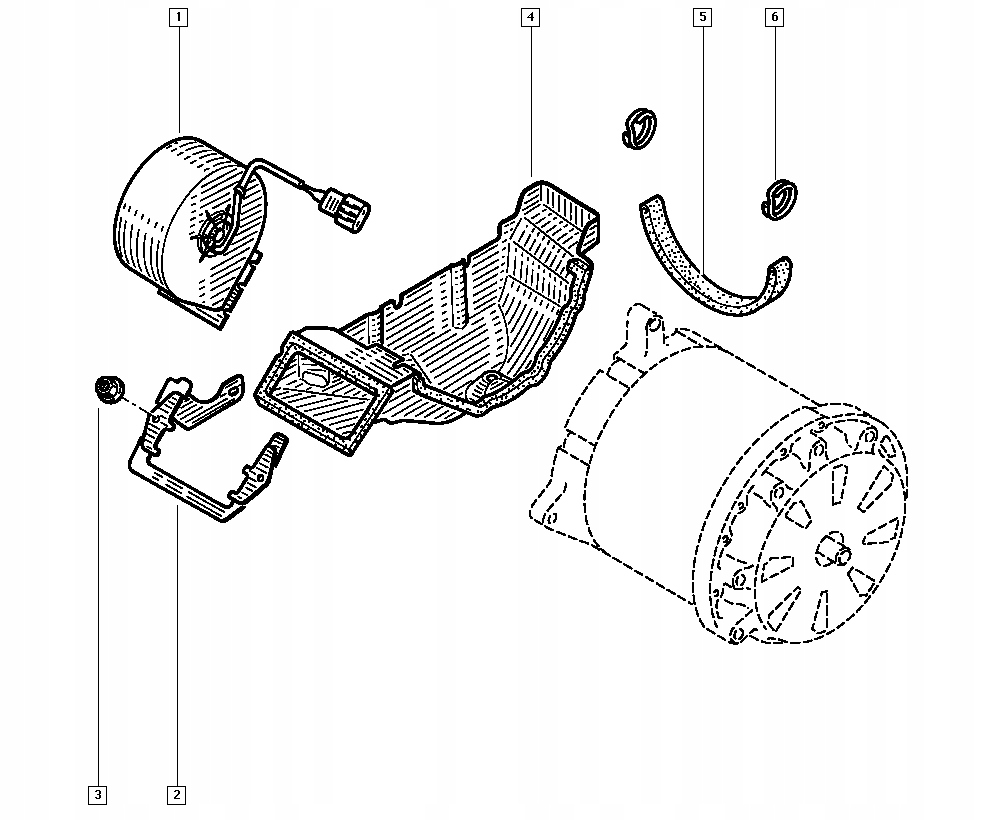 1
4
5
6
3
2