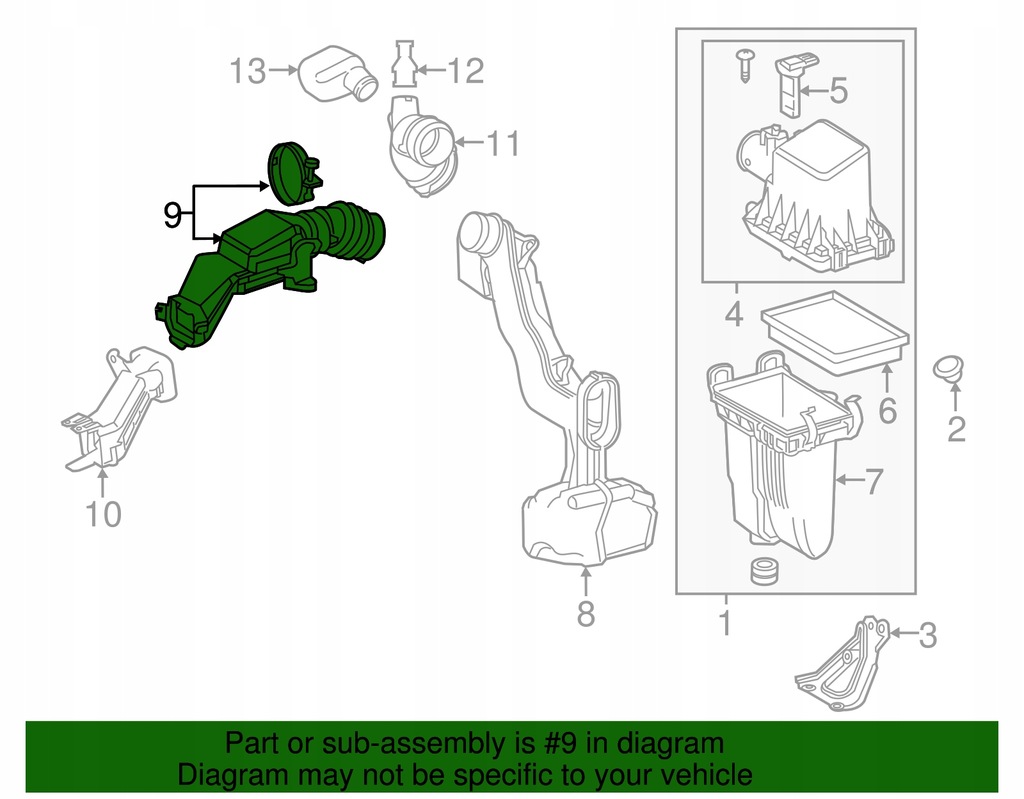 13
12
11
5
9
4
6
2
7
10
8
1
3

Part or sub-assembly is #9 in diagram
Diagram may not be specific to your vehicle