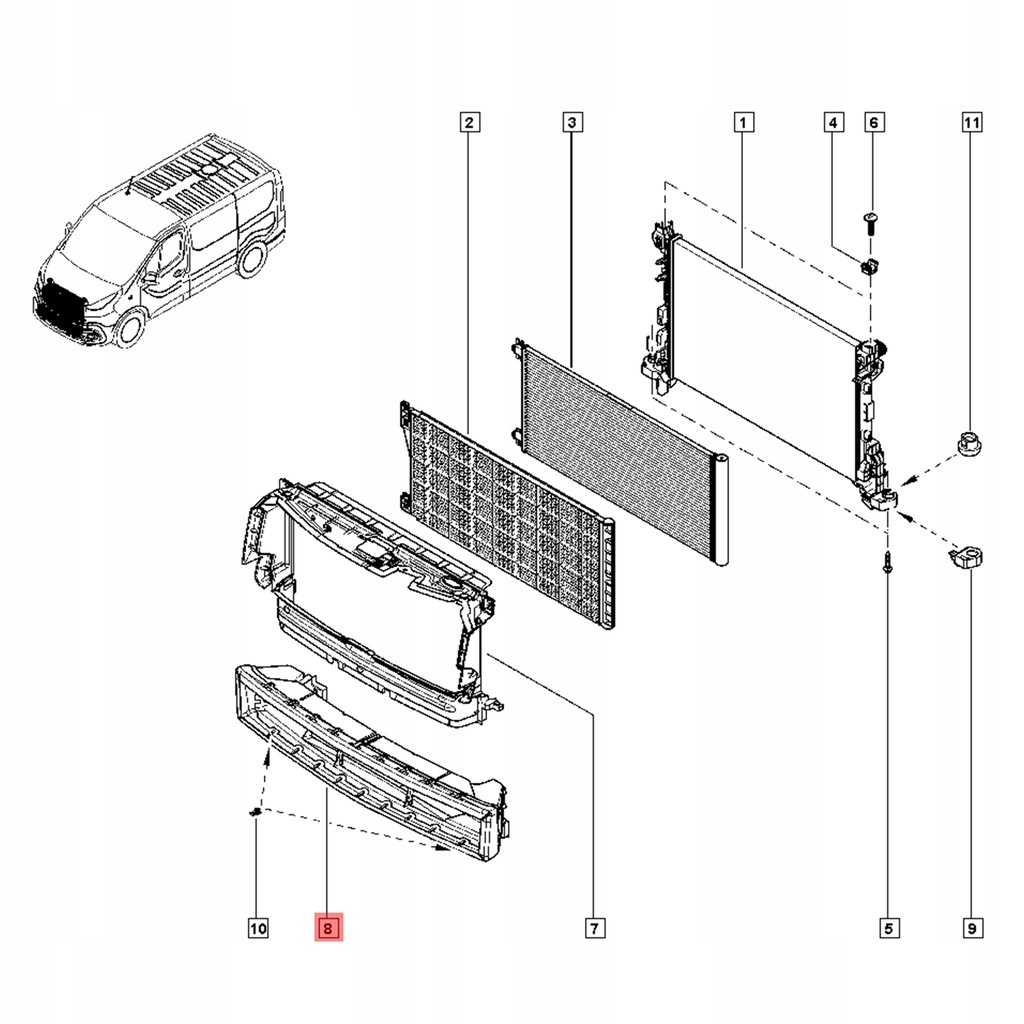 2
3
1
4
6
11
10
8
7
5
9