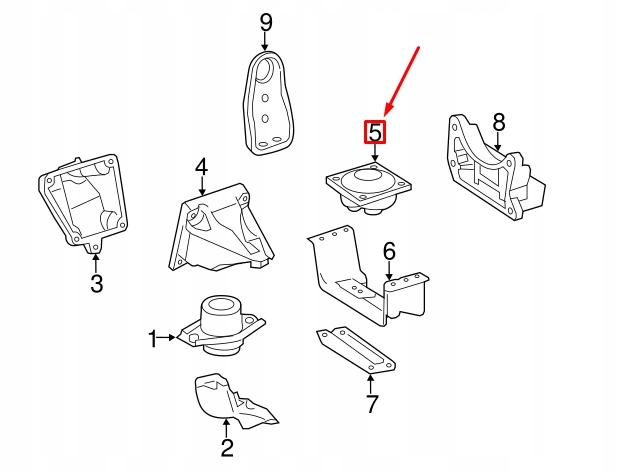 9
5
8
4
3
6
1
7
2