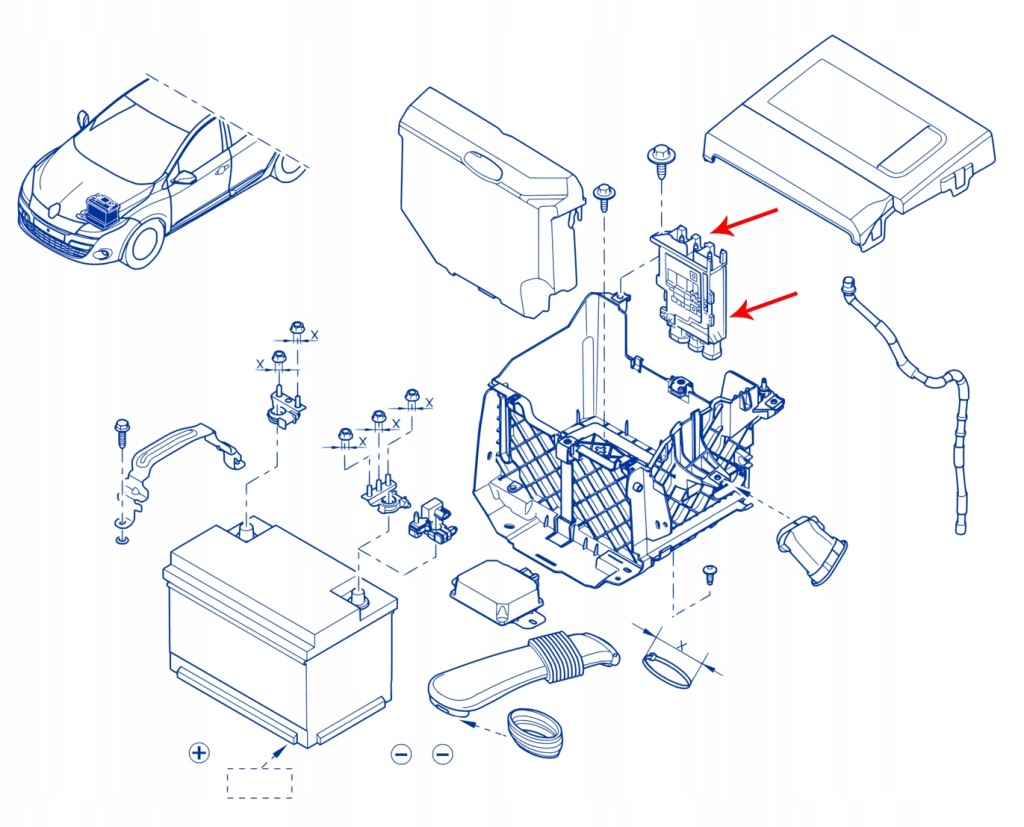 X
X
X
X
X
X
+
−
−