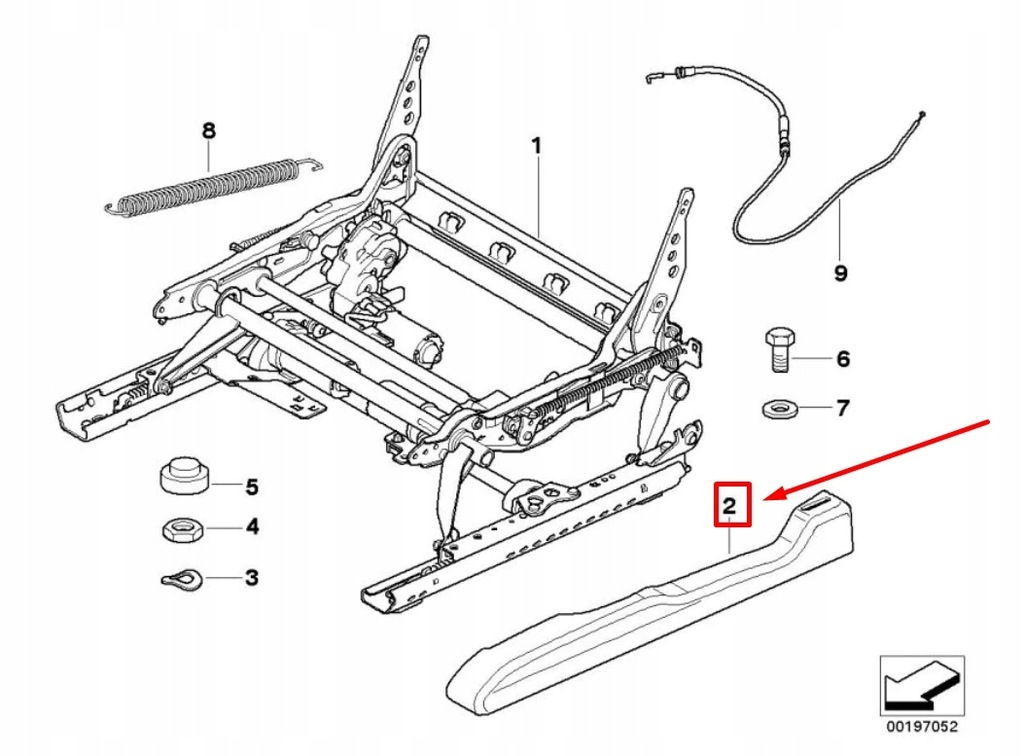 8
1
9
6
7
5
4
3
2
00197052