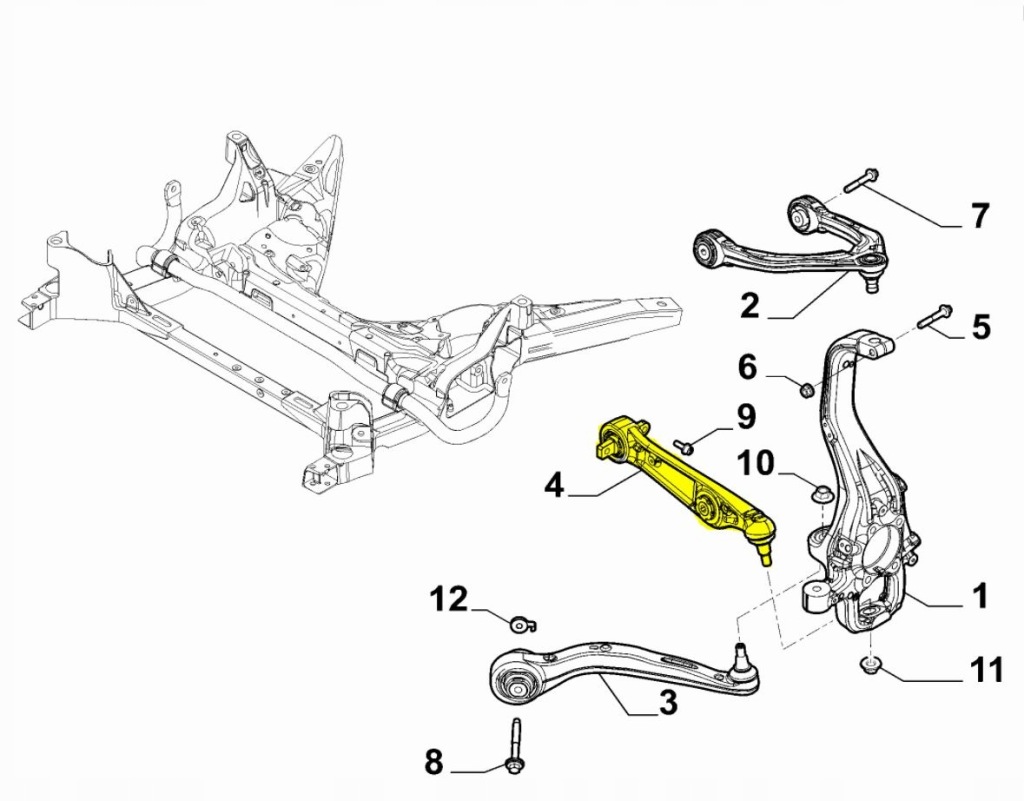 7
2
5
6
9
10
4
1
12
11
3
8