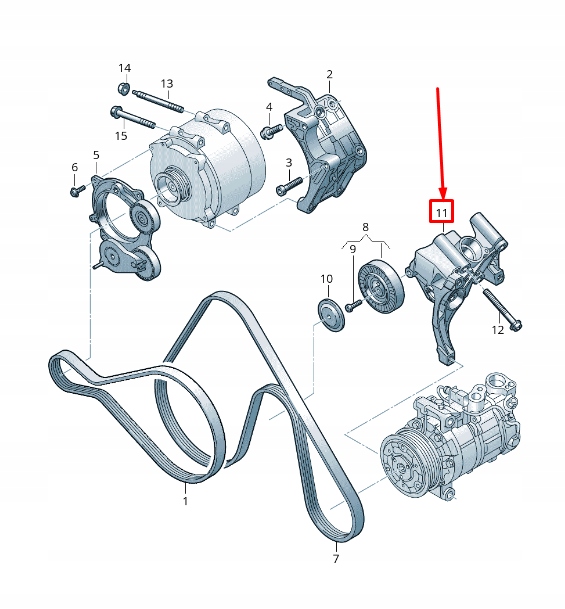 14
13
2
4
15
6
5
3
11
8
9
10
12
1
7