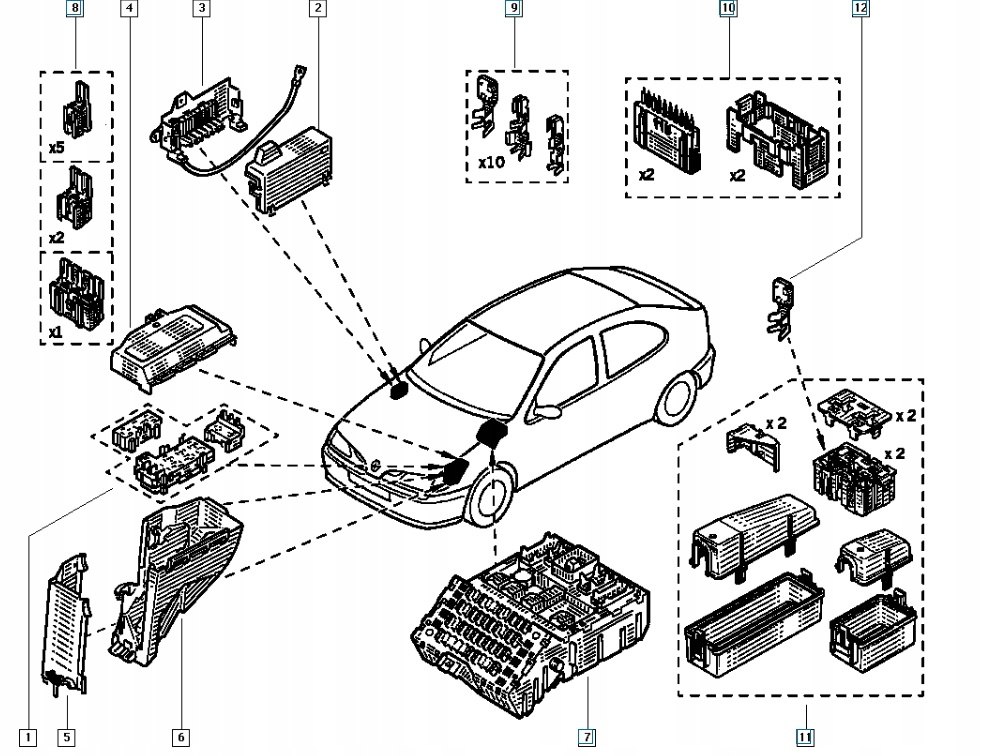 8
4
3
2
9
10
12
x5
x2
x1
x10
x2
x2
x 2
x 2
x 2
1
5
6
7
11