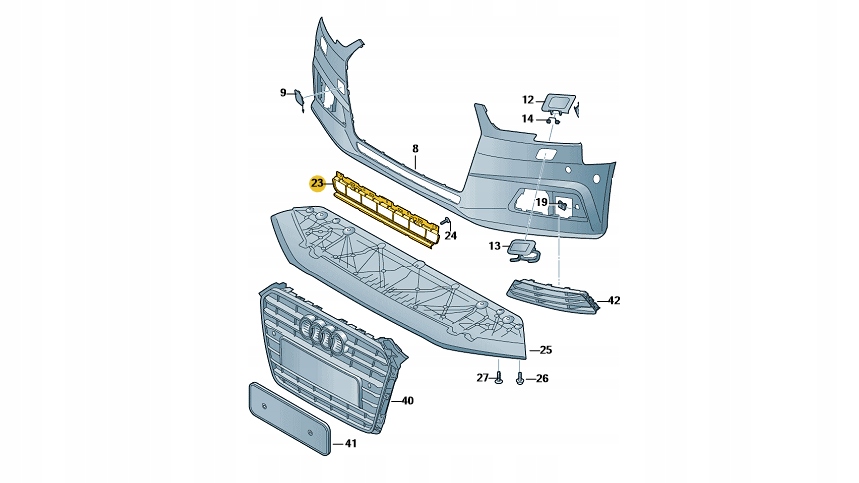 9
12
14
8
23
19
24
13
42
25
27
26
40
41