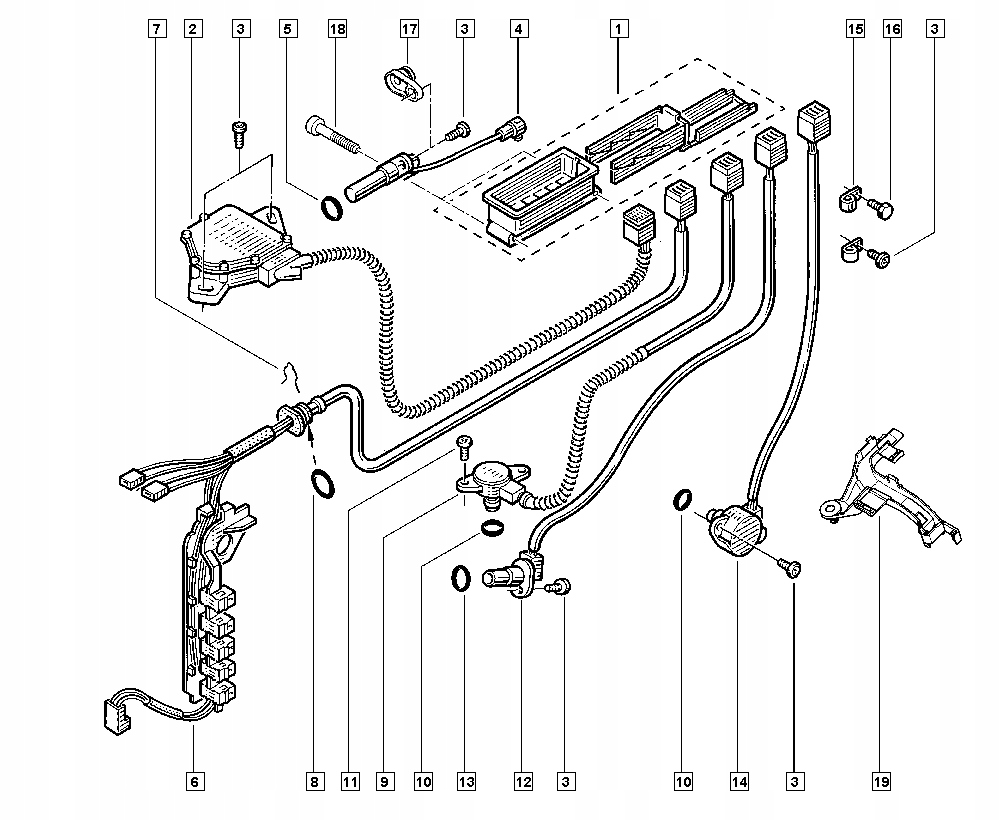 7 2 3 5 18 17 3 4 1 15 16 3

6 8 11 9 10 13 12 3 10 14 3 19