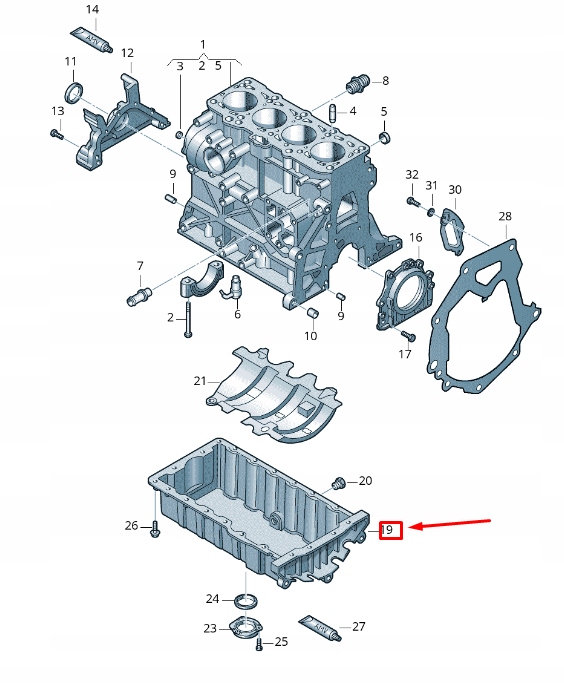 14
12
11
13
1
3 2 5
8
4
5
9
32
31
30
28
16
7
2
6
9
10
17
21
20
26
19
24
23
25
27